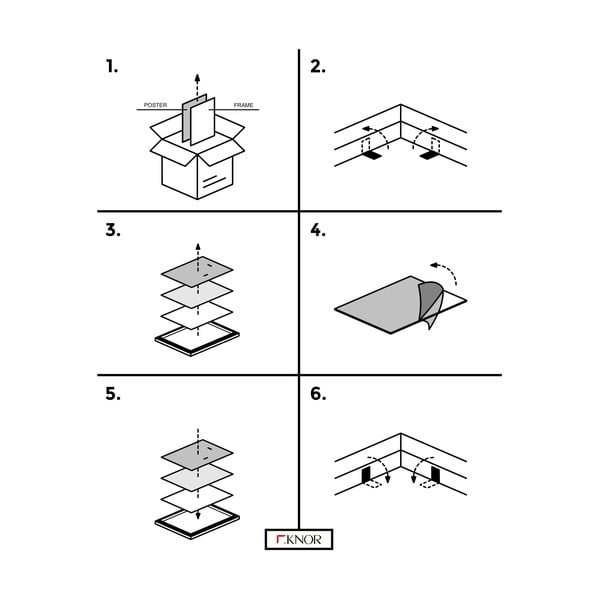 1.

POSTER

FRAME

2.

3.

4.

5.

6.

KNOR