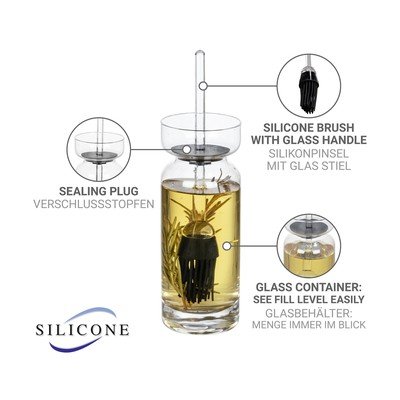 SILICONE BRUSH WITH GLASS HANDLE
SILIKONPINSEL MIT GLAS STIEL

SEALING PLUG
VERSCHLUSSSTOPFEN

GLASS CONTAINER: SEE FILL LEVEL EASILY
GLASBEHÄLTER: MENGE IMMER IM BLICK

SILICONE