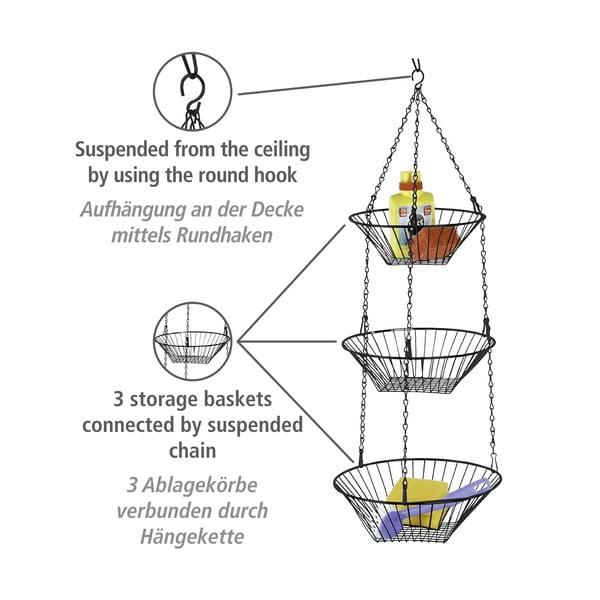 Suspended from the ceiling by using the round hook

Aufhängung an der Decke mittels Rundhaken

3 storage baskets connected by suspended chain

3 Ablagekörbe verbunden durch Hängekette