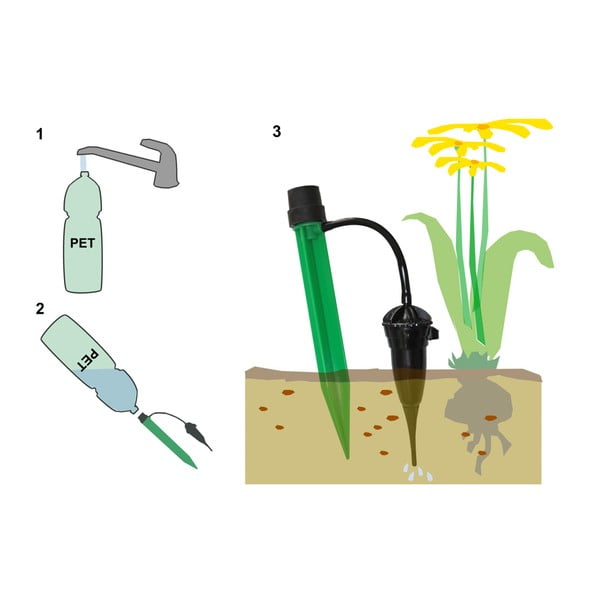 1

PET

2

PET

3