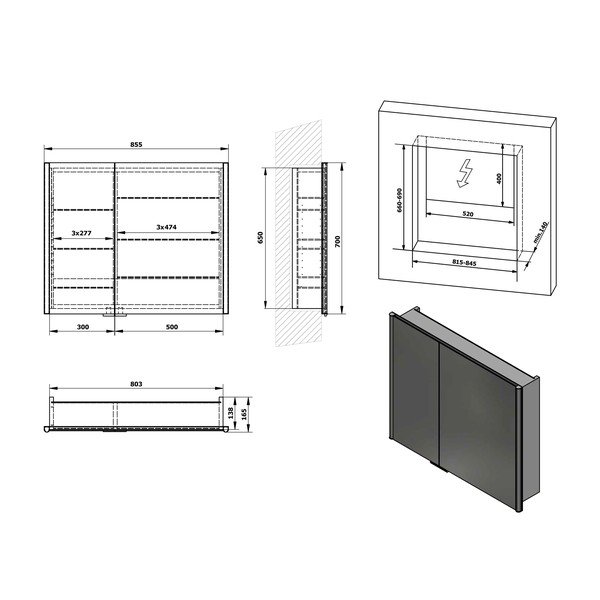 855

3x277

3x474

300

500

650

700

660-690

400

520

815-845

min.140

803

138

165